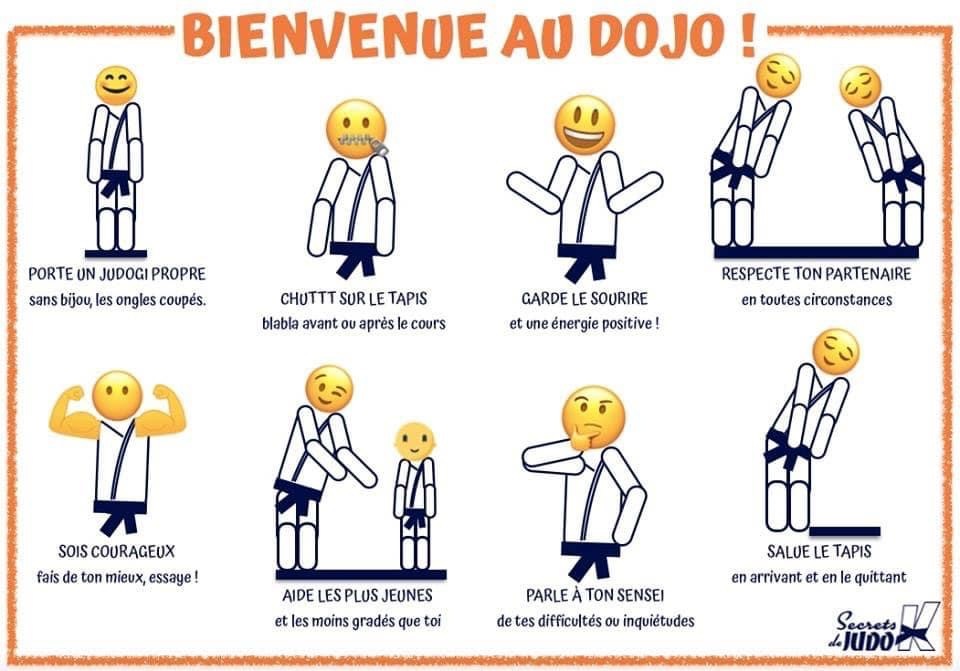 BIENVENUE AU DOJO !

PORTE UN JUDOGI PROPRE
sans bijou, les ongles coupés.

CHUTTT SUR LE TAPIS
blabla avant ou après le cours

GARDE LE SOURIRE
et une énergie positive !

RESPECTE TON PARTENAIRE
en toutes circonstances

SOIS COURAGEUX
fais de ton mieux, essaye !

AIDE LES PLUS JEUNES
et les moins gradés que toi

PARLE À TON SENSEI
de tes difficultés ou inquiétudes

SALUE LE TAPIS
en arrivant et en le quittant

Secrets de JUDO K